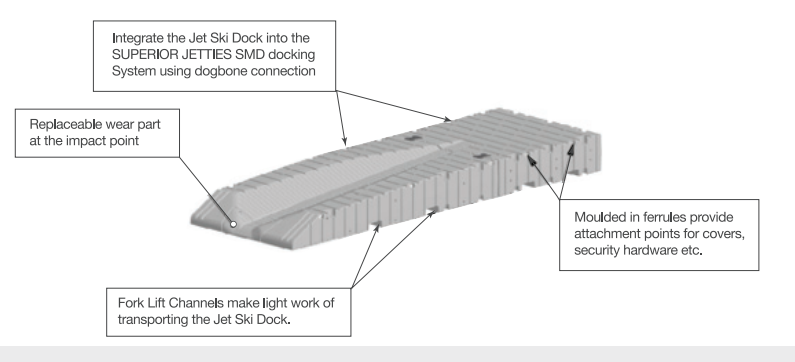 Integrate the Jet Ski Dock into the SUPERIOR JETTIES SMD docking System using dogbone connection

Replaceable wear part at the impact point

Moulded in ferrules provide attachment points for covers, security hardware etc.

Fork Lift Channels make light work of transporting the Jet Ski Dock.